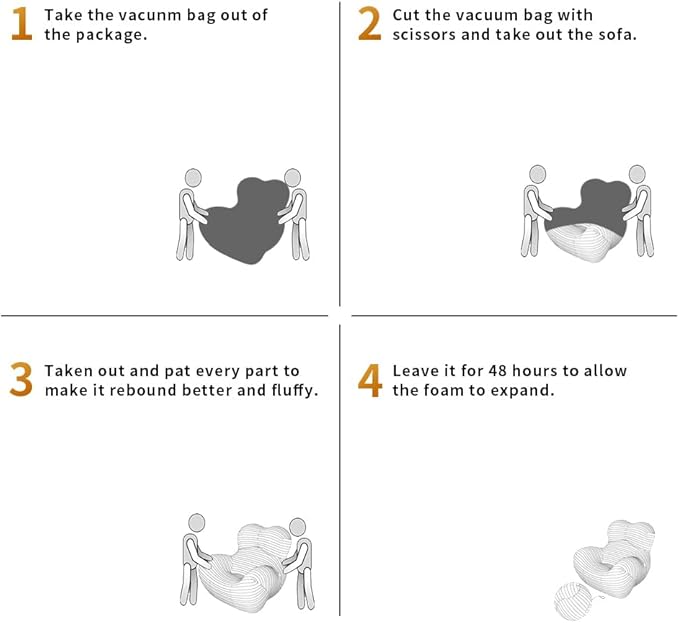 1 Take the vacunm bag out of the package.

2 Cut the vacuum bag with scissors and take out the sofa.

3 Taken out and pat every part to make it rebound better and fluffy.

4 Leave it for 48 hours to allow the foam to expand.