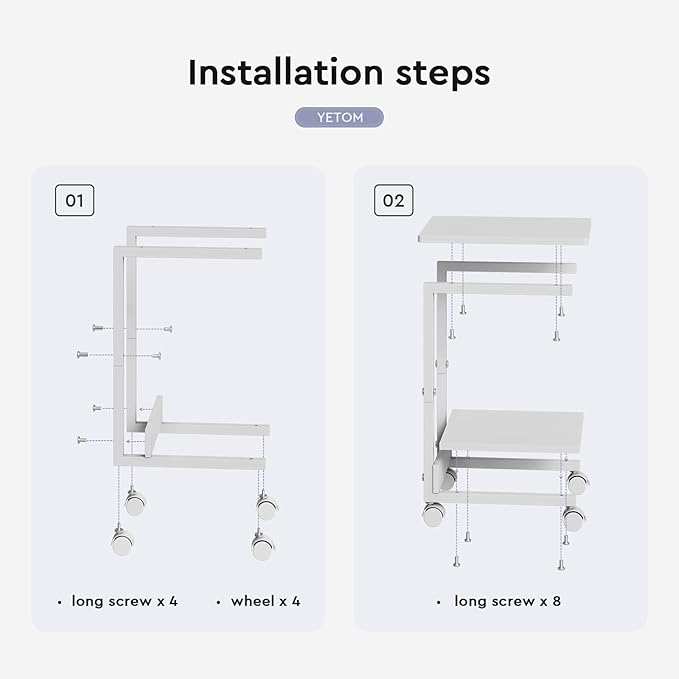 Installation steps

YETOM

01

• long screw x 4 • wheel x 4

02

• long screw x 8