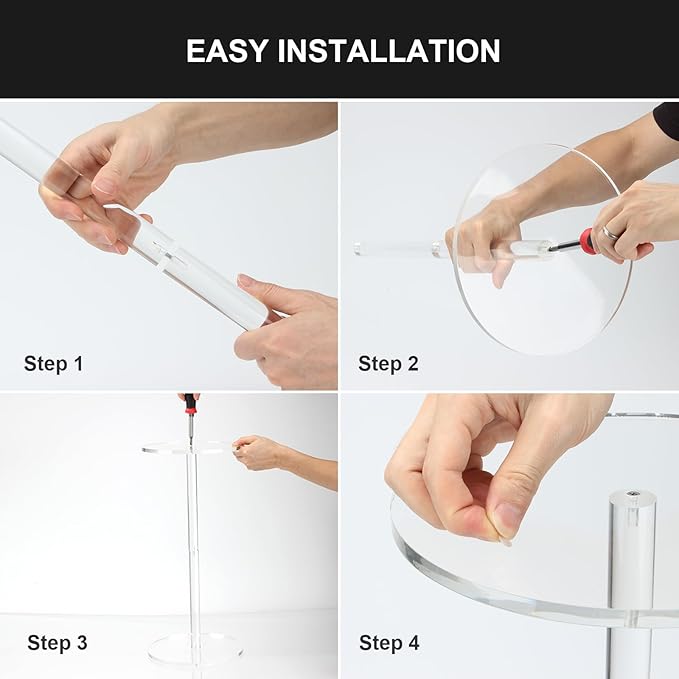 EASY INSTALLATION

Step 1

Step 2

Step 3

Step 4