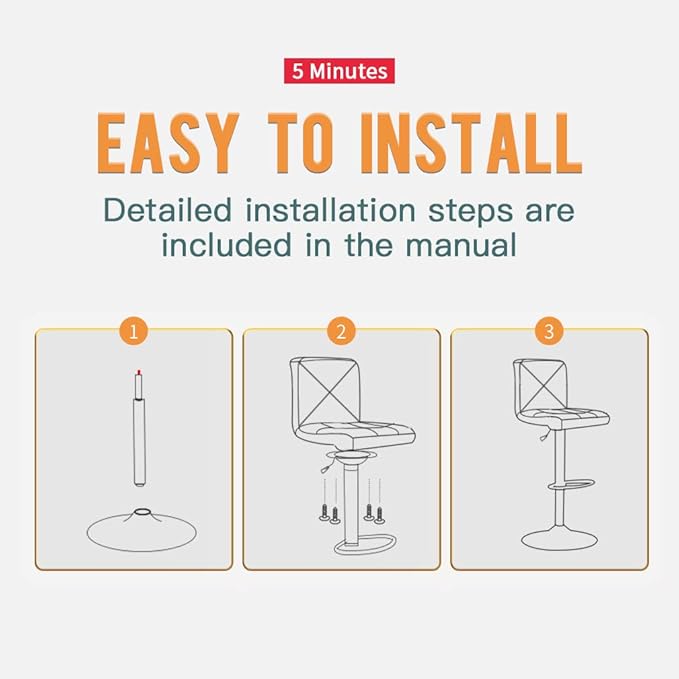 5 Minutes

EASY TO INSTALL

Detailed installation steps are included in the manual

1

2

3