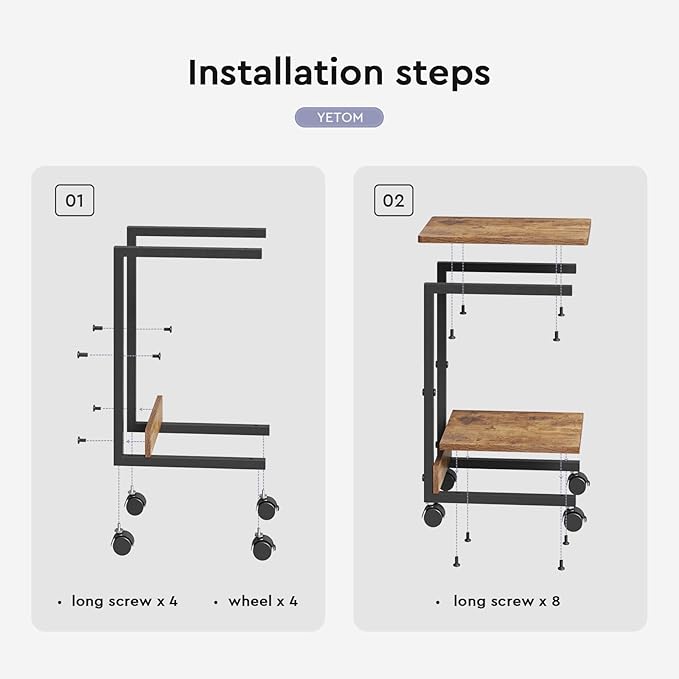 Installation steps

YETOM

01

• long screw x 4 • wheel x 4

02

• long screw x 8