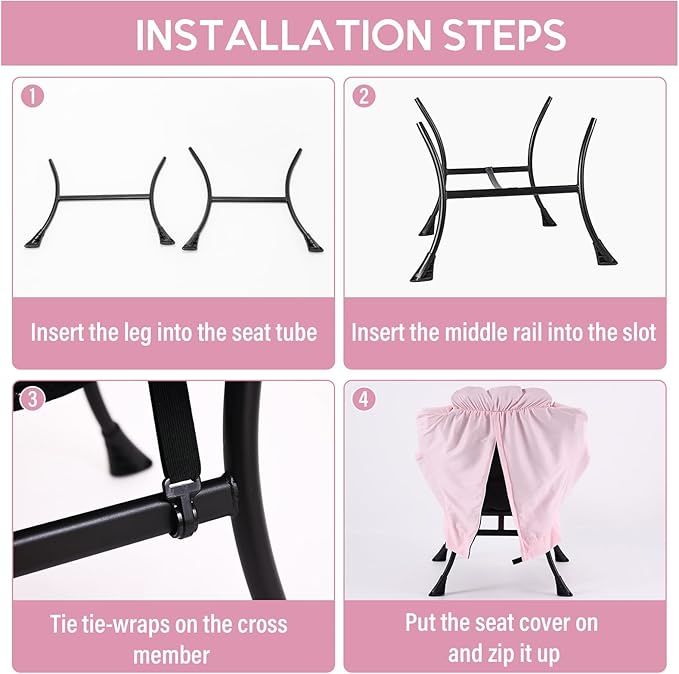 INSTALLATION STEPS

1

Insert the leg into the seat tube

2

Insert the middle rail into the slot

3

Tie tie-wraps on the cross member

4

Put the seat cover on and zip it up