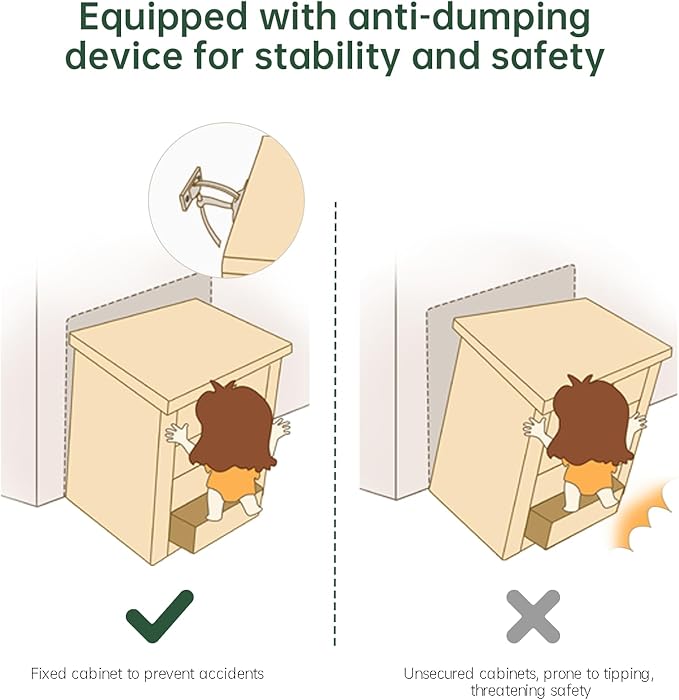 Equipped with anti-dumping device for stability and safety

Fixed cabinet to prevent accidents

Unsecured cabinets, prone to tipping, threatening safety