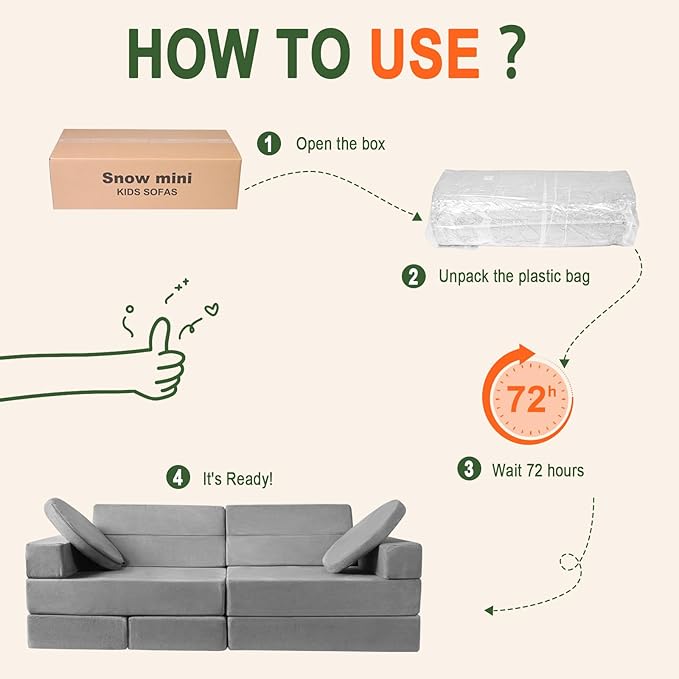 HOW TO USE ?

Snow mini
KIDS SOFAS

1 Open the box

2 Unpack the plastic bag

72h

3 Wait 72 hours

4 It's Ready!