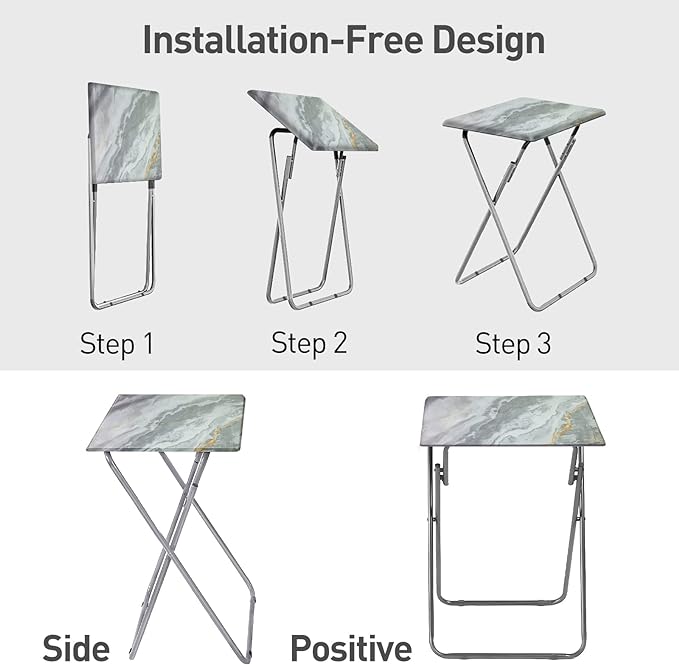 Installation-Free Design

Step 1

Step 2

Step 3

Side

Positive