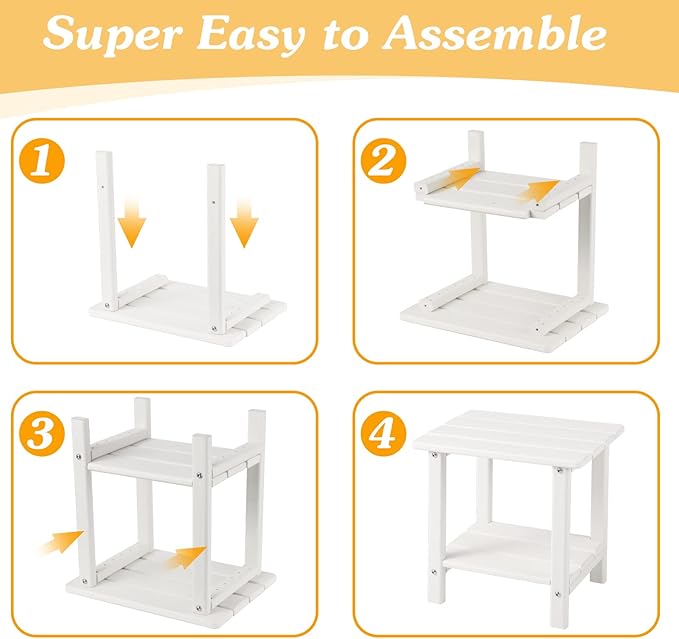 Super Easy to Assemble

1

2

3

4