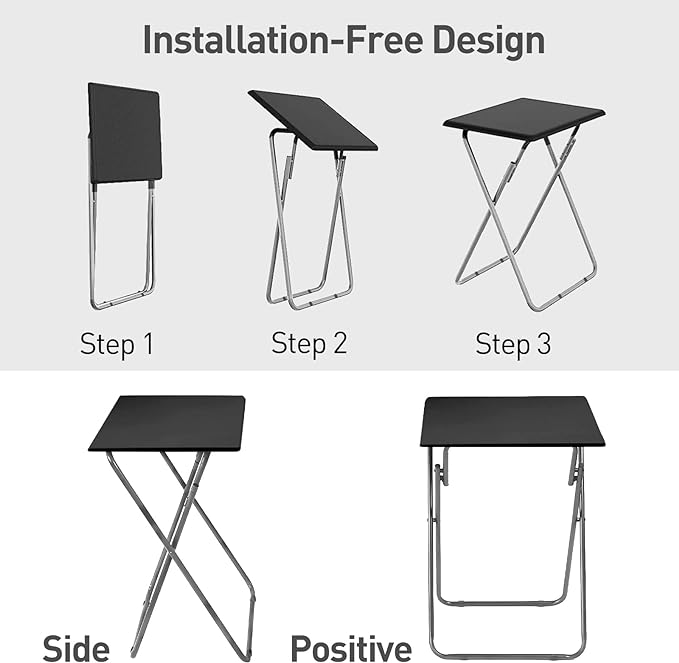 Installation-Free Design

Step 1

Step 2

Step 3

Side

Positive