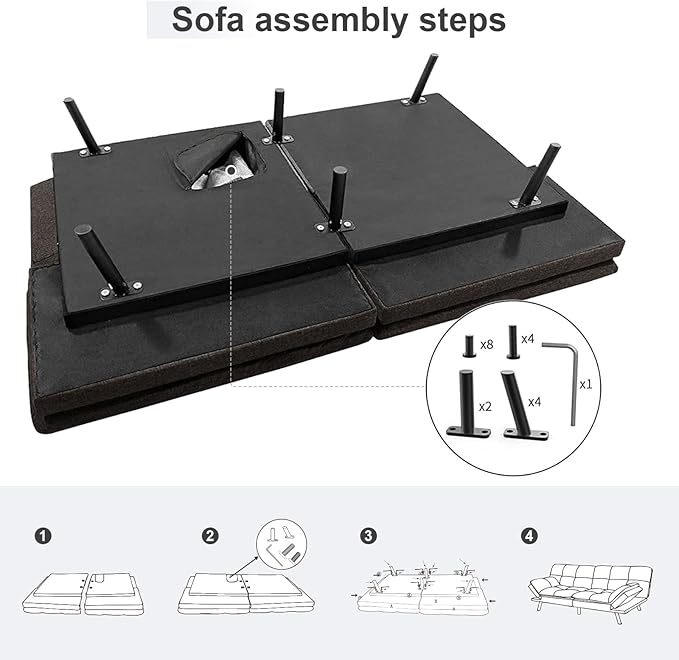 Sofa assembly steps

x8
x4
x1
x2
x4

1
2
3
4