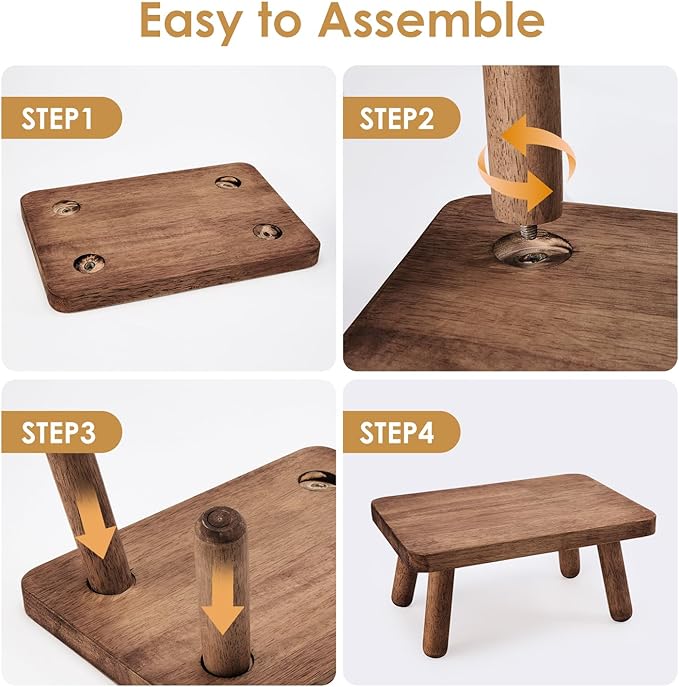 Easy to Assemble

STEP1

STEP2

STEP3

STEP4