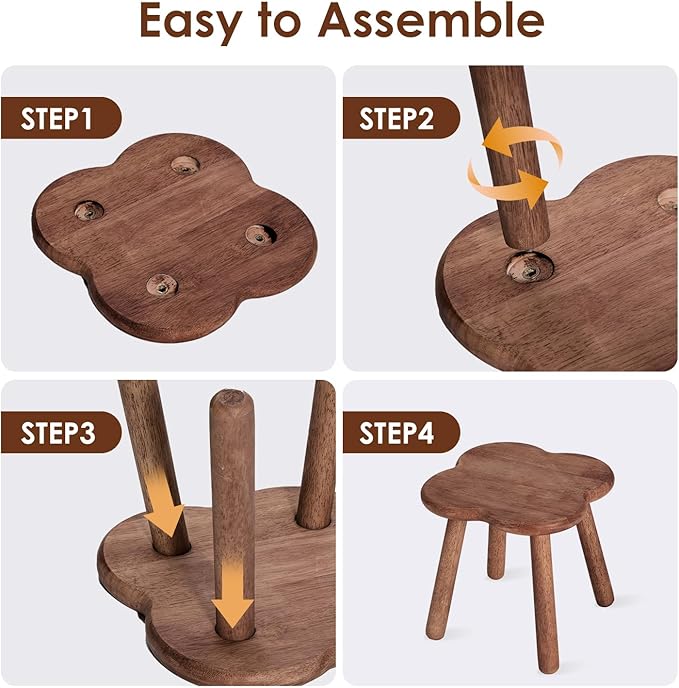 Easy to Assemble

STEP1

STEP2

STEP3

STEP4