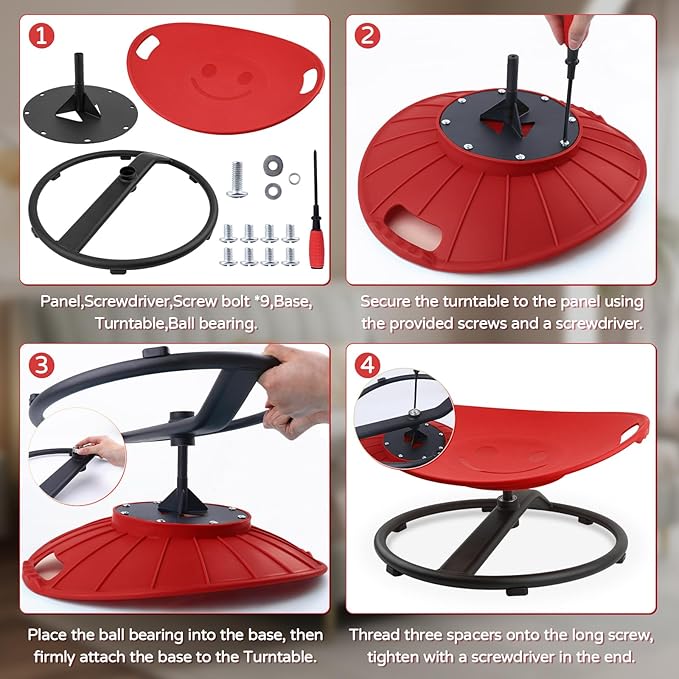 1

Panel,Screwdriver,Screw bolt *9,Base, Turntable,Ball bearing.

2

Secure the turntable to the panel using the provided screws and a screwdriver.

3

Place the ball bearing into the base, then firmly attach the base to the Turntable.

4

Thread three spacers onto the long screw, tighten with a screwdriver in the end.