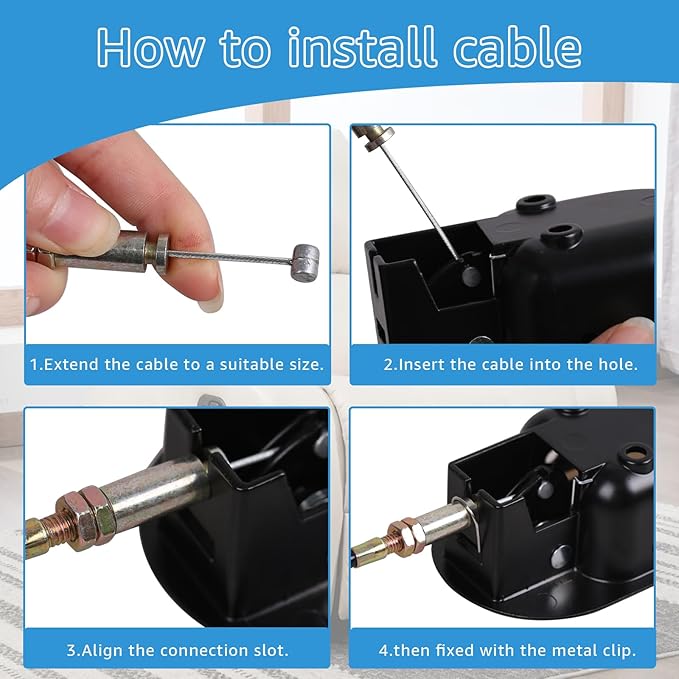 How to install cable

1.Extend the cable to a suitable size.

2.Insert the cable into the hole.

3.Align the connection slot.

4.then fixed with the metal clip.