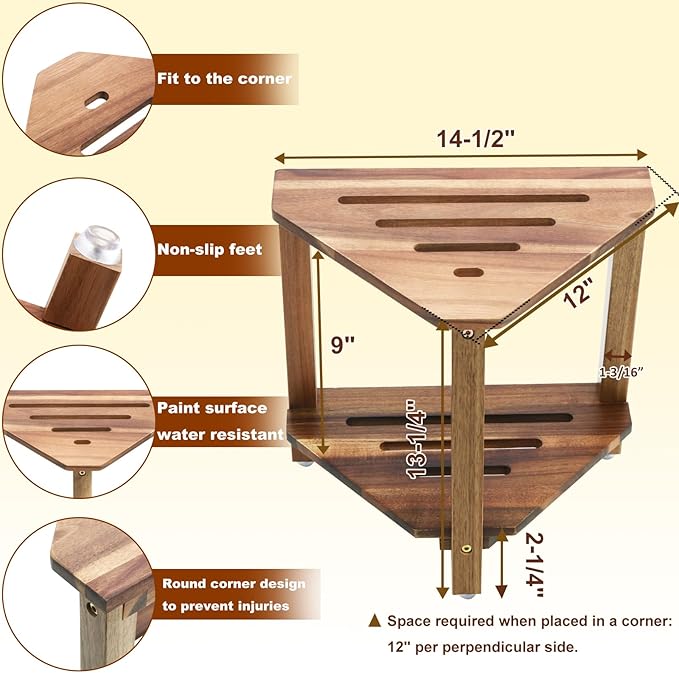 Fit to the corner

Non-slip feet

Paint surface water resistant

Round corner design to prevent injuries

14-1/2"

12"

9"

1-3/16"

13-1/4"

2-1/4"

▲ Space required when placed in a corner: 12" per perpendicular side.