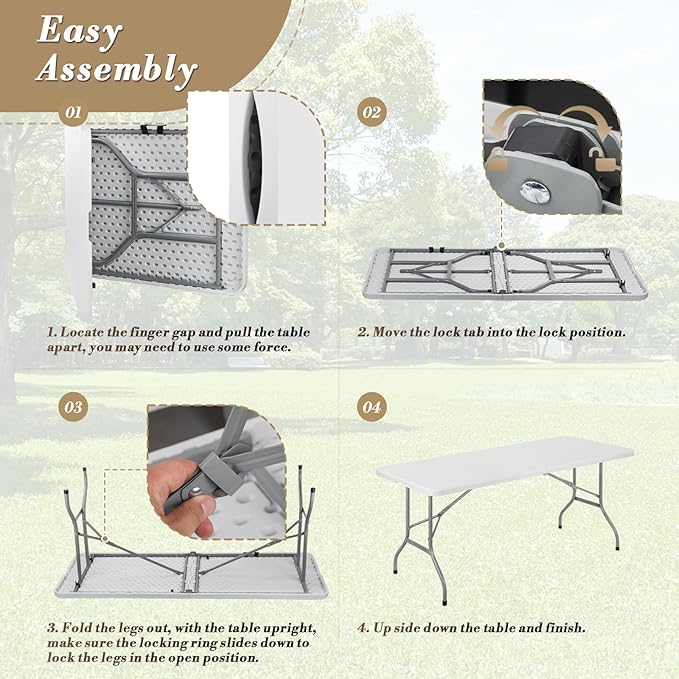 Easy Assembly

01

1. Locate the finger gap and pull the table apart, you may need to use some force.

02

2. Move the lock tab into the lock position.

03

3. Fold the legs out, with the table upright, make sure the locking ring slides down to lock the legs in the open position.

04

4. Up side down the table and finish.