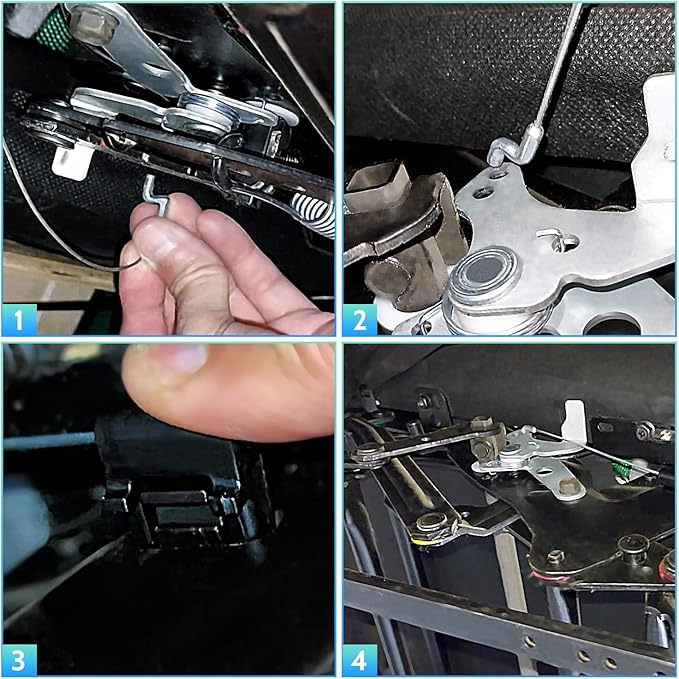 1
2
3
4