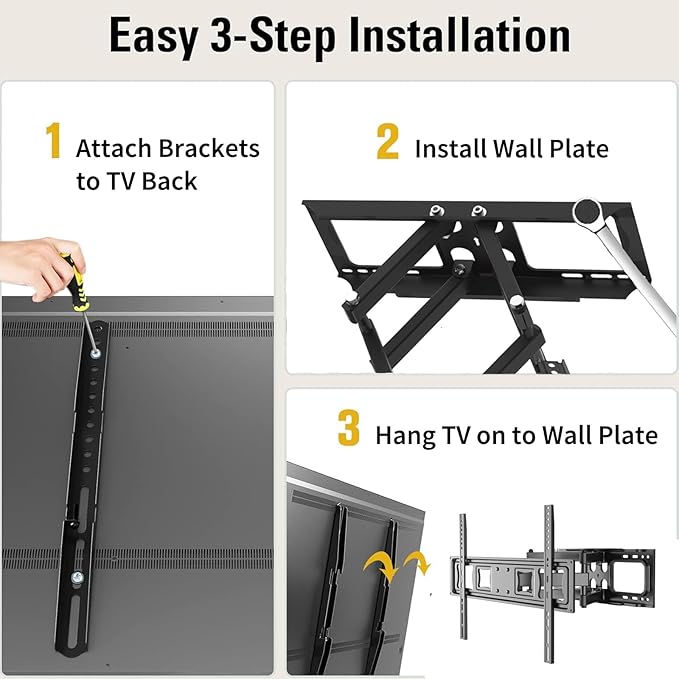 Easy 3-Step Installation

1 Attach Brackets to TV Back

2 Install Wall Plate

3 Hang TV on to Wall Plate