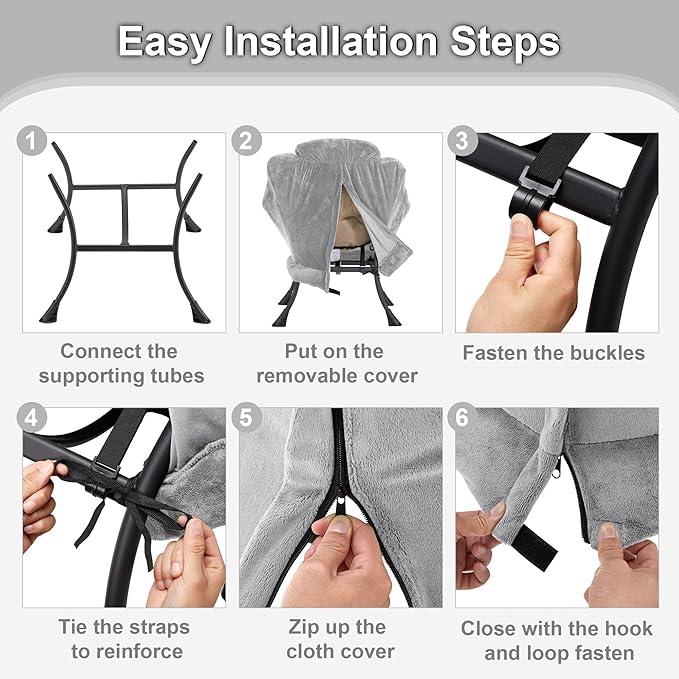 Easy Installation Steps

1

Connect the supporting tubes

2

Put on the removable cover

3

Fasten the buckles

4

Tie the straps to reinforce

5

Zip up the cloth cover

6

Close with the hook and loop fasten