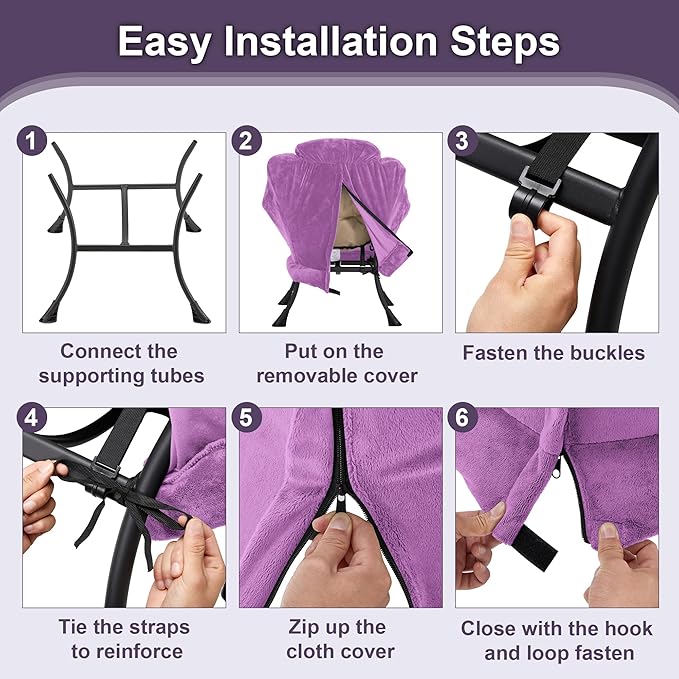 Easy Installation Steps

1

Connect the supporting tubes

2

Put on the removable cover

3

Fasten the buckles

4

Tie the straps to reinforce

5

Zip up the cloth cover

6

Close with the hook and loop fasten