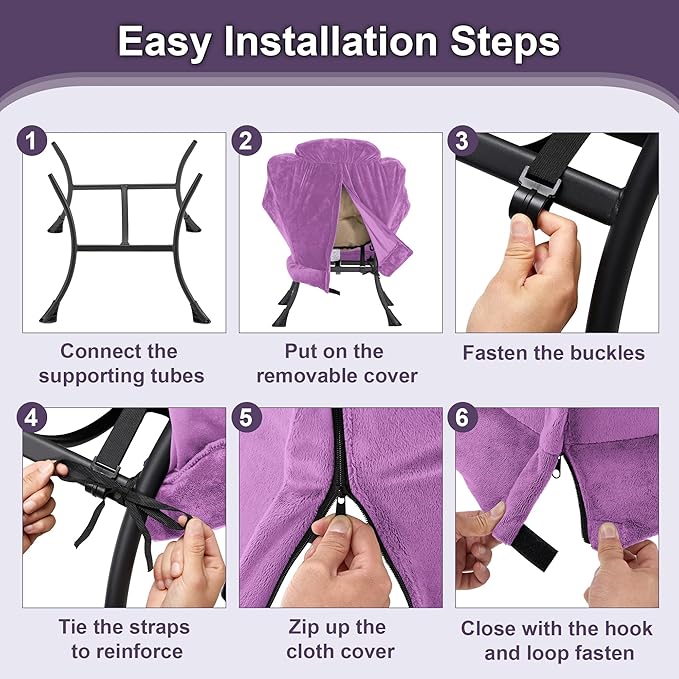 Easy Installation Steps

1
Connect the supporting tubes

2
Put on the removable cover

3
Fasten the buckles

4
Tie the straps to reinforce

5
Zip up the cloth cover

6
Close with the hook and loop fasten