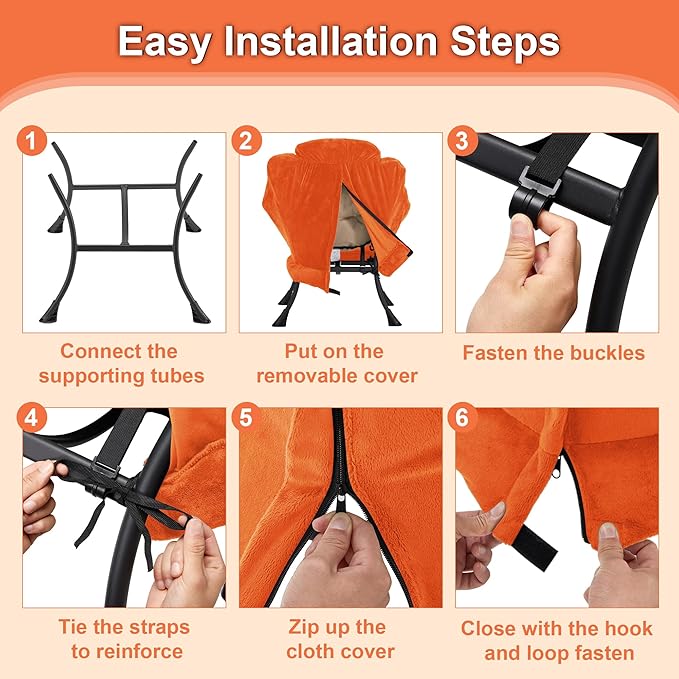 Easy Installation Steps

1

Connect the supporting tubes

2

Put on the removable cover

3

Fasten the buckles

4

Tie the straps to reinforce

5

Zip up the cloth cover

6

Close with the hook and loop fasten