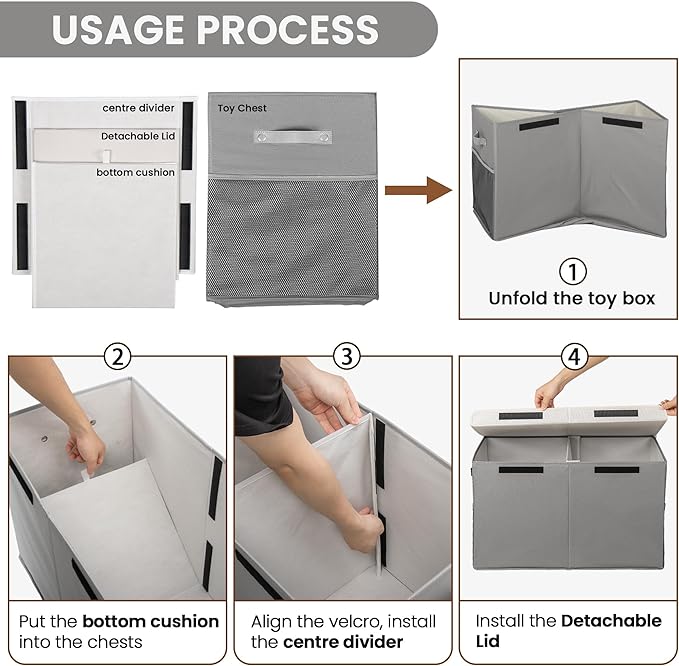 USAGE PROCESS

centre divider

Detachable Lid

bottom cushion

Toy Chest

①
Unfold the toy box

②
Put the bottom cushion into the chests

③
Align the velcro, install the centre divider

④
Install the Detachable Lid