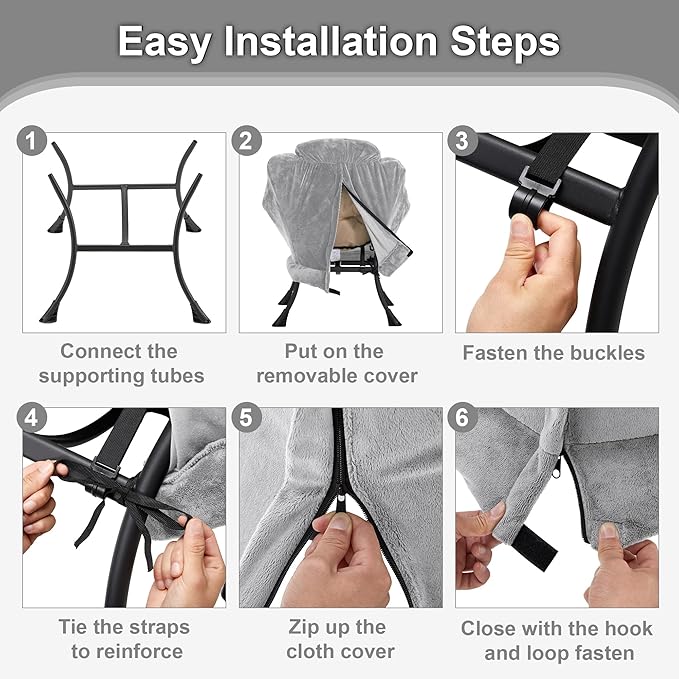 Easy Installation Steps

1
Connect the supporting tubes

2
Put on the removable cover

3
Fasten the buckles

4
Tie the straps to reinforce

5
Zip up the cloth cover

6
Close with the hook and loop fasten