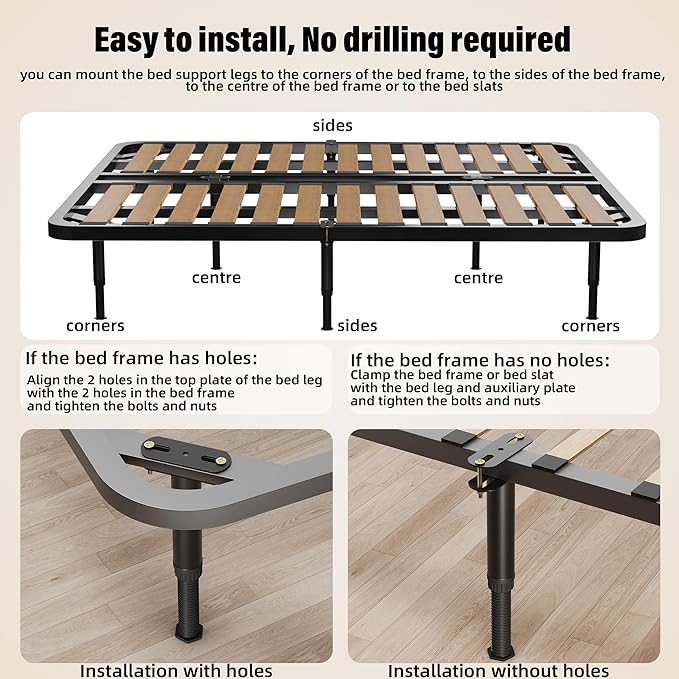 Easy to install, No drilling required

you can mount the bed support legs to the corners of the bed frame, to the sides of the bed frame, to the centre of the bed frame or to the bed slats

sides

centre

centre

corners

sides

corners

If the bed frame has holes:

Align the 2 holes in the top plate of the bed leg with the 2 holes in the bed frame and tighten the bolts and nuts

If the bed frame has no holes:

Clamp the bed frame or bed slat with the bed leg and auxiliary plate and tighten the bolts and nuts

Installation with holes

Installation without holes